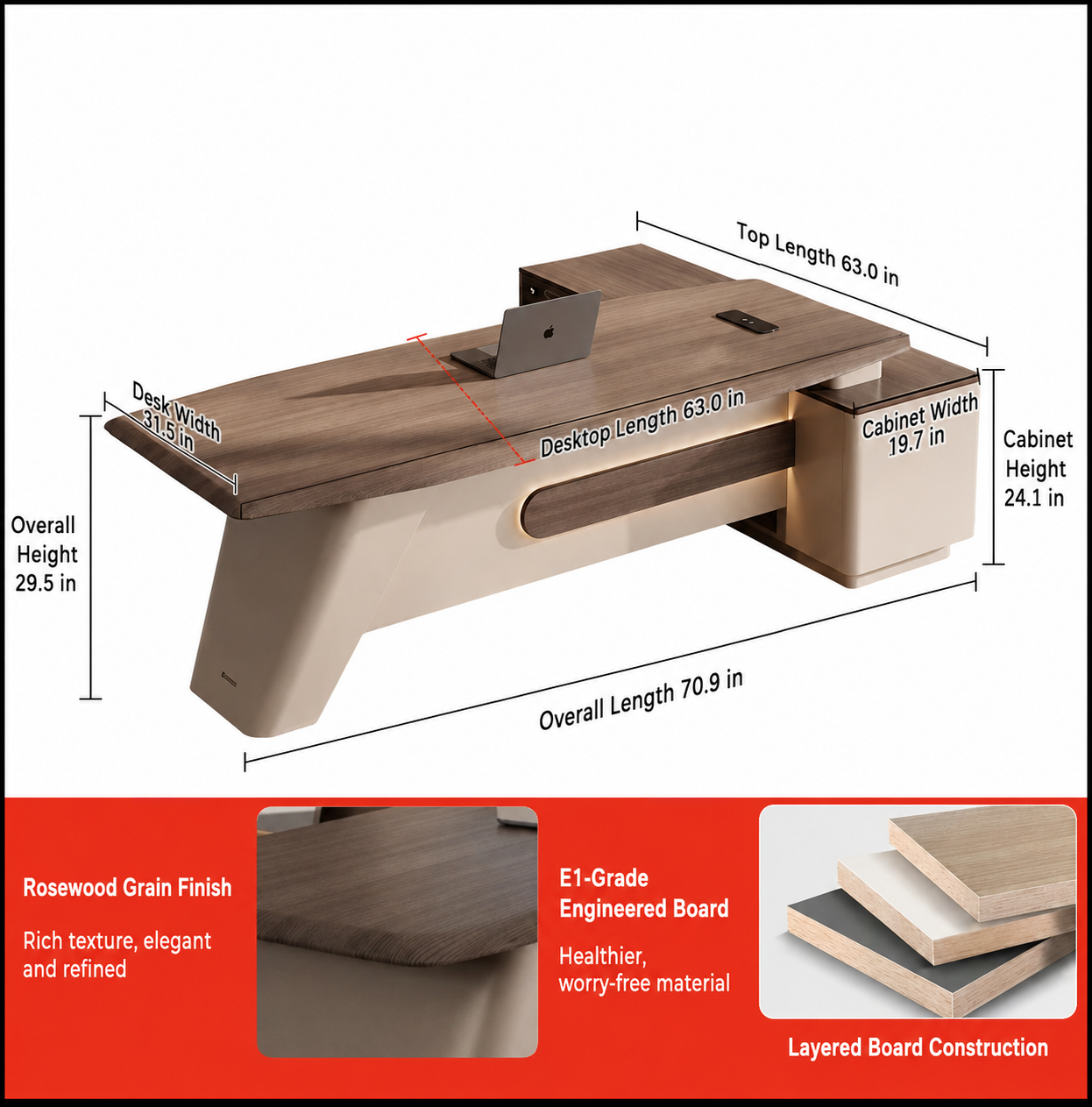 Top Length 63.0 in

Desk Width
31.5 in

Desktop Length 63.0 in

Cabinet Width
19.7 in

Cabinet
Height
24.1 in

Overall
Height
29.5 in

Overall Length 70.9 in

Rosewood Grain Finish

Rich texture, elegant and refined

E1-Grade
Engineered Board

Healthier, worry-free material

Layered Board Construction